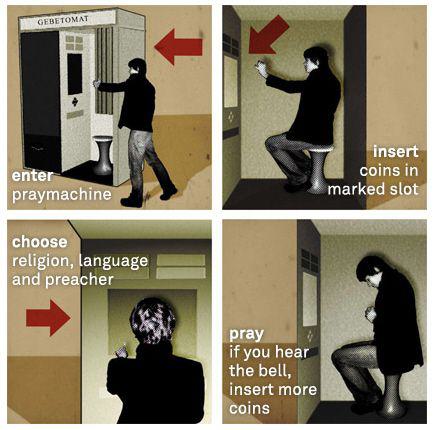 GEBETOMAT

enter
praymachine

insert
coins in
marked slot

choose
religion, language
and preacher

pray
if you hear
the bell,
insert more
coins